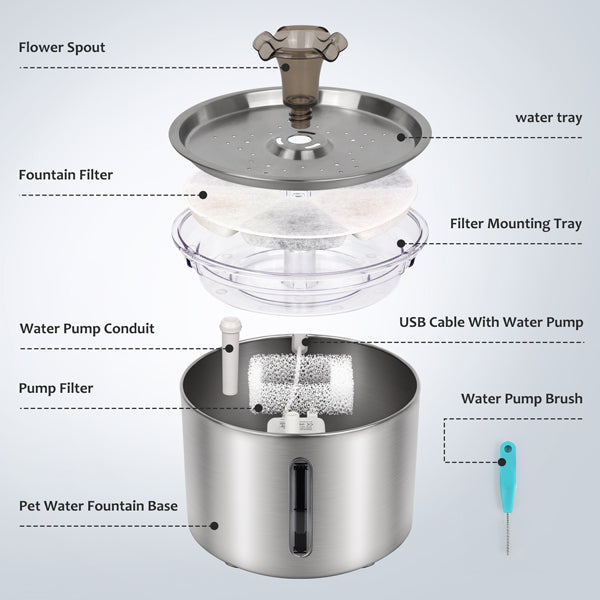 Flower Spout

water tray

Fountain Filter

Filter Mounting Tray

Water Pump Conduit

USB Cable With Water Pump

Pump Filter

Water Pump Brush

Pet Water Fountain Base